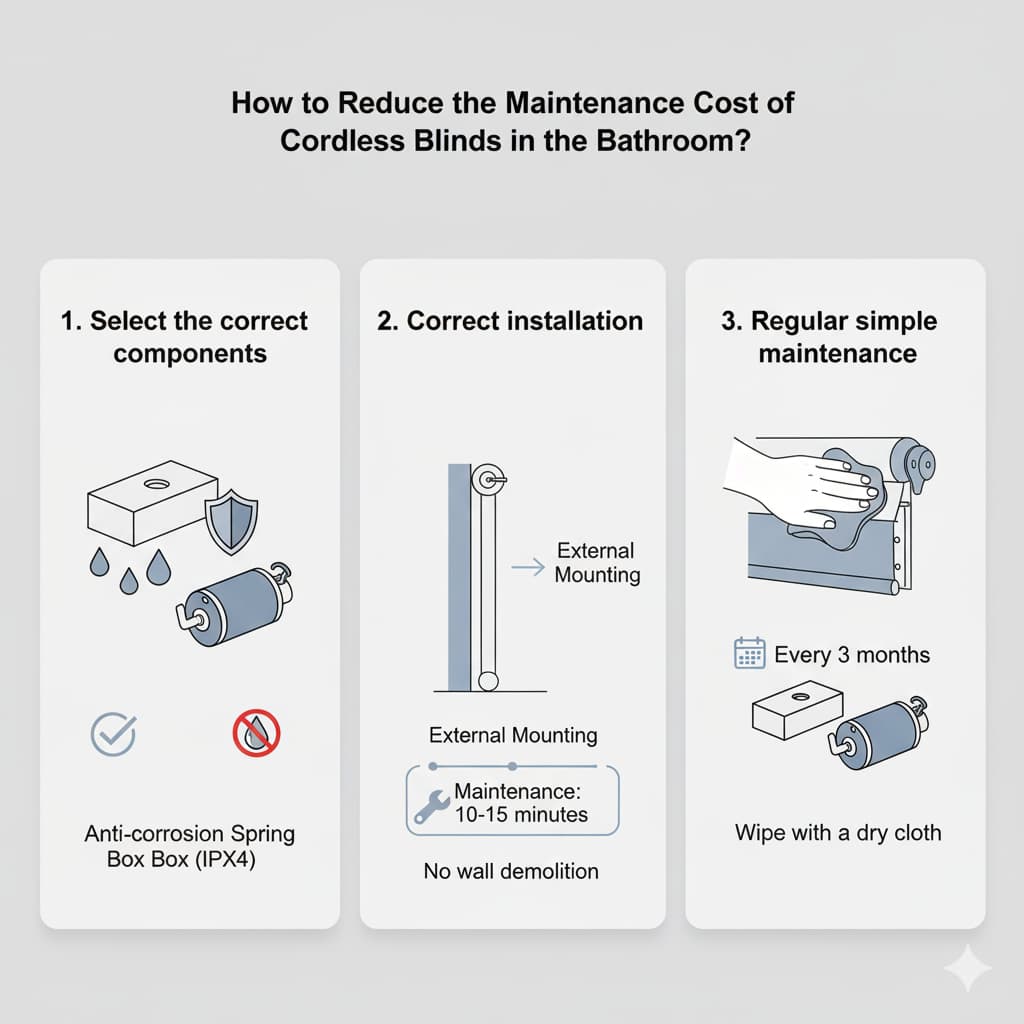 How to Reduce the Maintenance Cost of Cordless Blinds in the Bathroom?

1. Select the correct components

Anti-corrosion Spring Box Box (IPX4)

2. Correct installation

External Mounting

External Mounting

Maintenance: 10-15 minutes

No wall demolition

3. Regular simple maintenance

Every 3 months

Wipe with a dry cloth