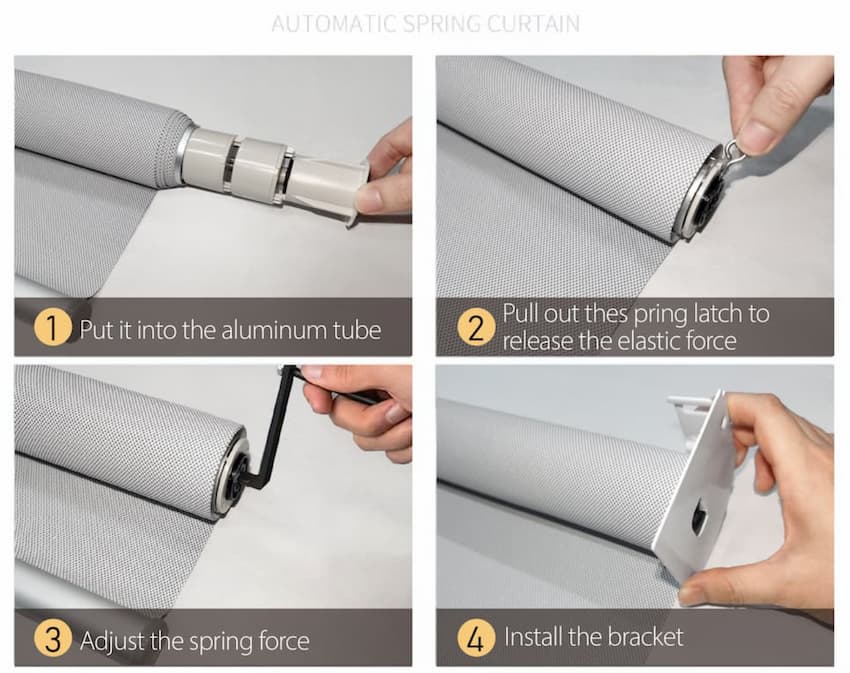 AUTOMATIC SPRING CURTAIN

1 Put it into the aluminum tube

2 Pull out thes pring latch to release the elastic force

3 Adjust the spring force

4 Install the bracket