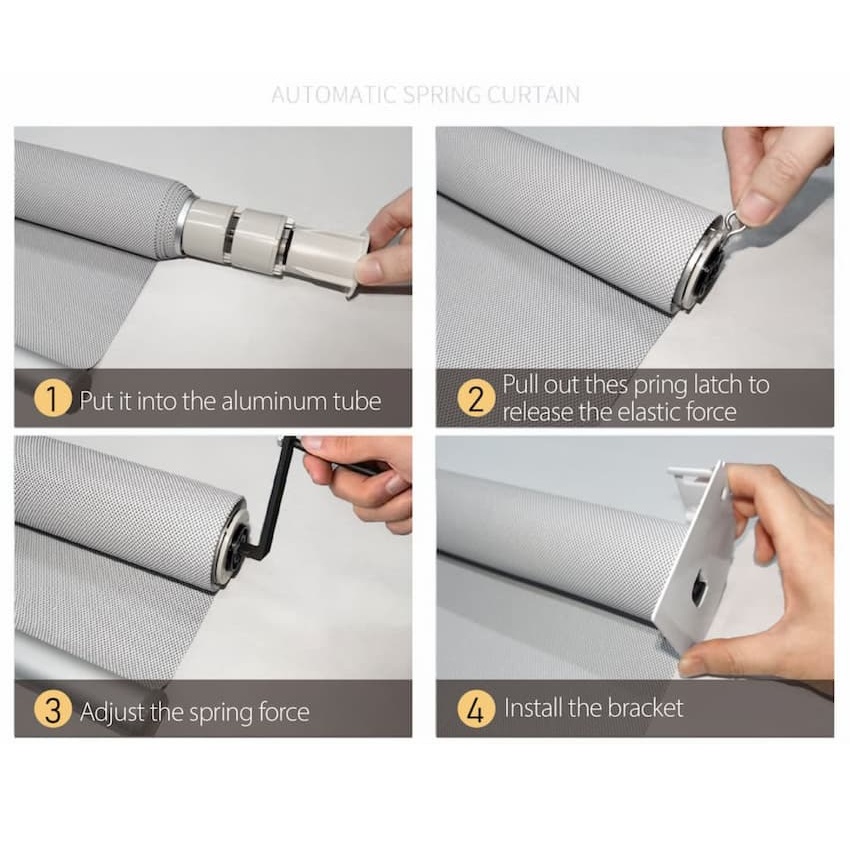 AUTOMATIC SPRING CURTAIN

1 Put it into the aluminum tube

2 Pull out thes pring latch to release the elastic force

3 Adjust the spring force

4 Install the bracket