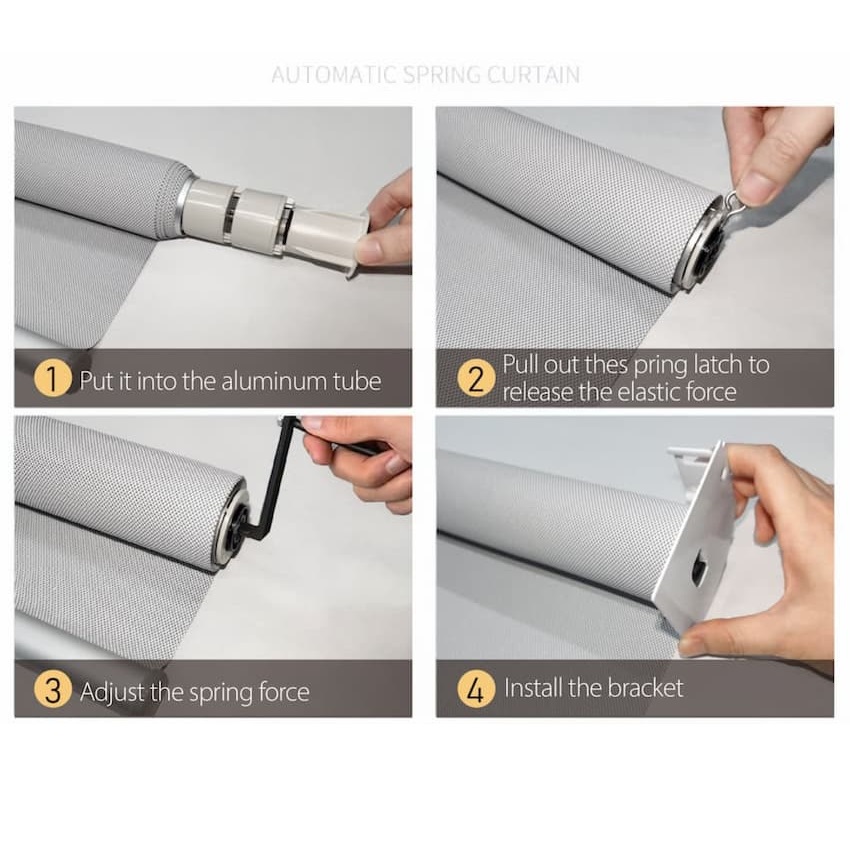 AUTOMATIC SPRING CURTAIN

1 Put it into the aluminum tube

2 Pull out thes pring latch to release the elastic force

3 Adjust the spring force

4 Install the bracket